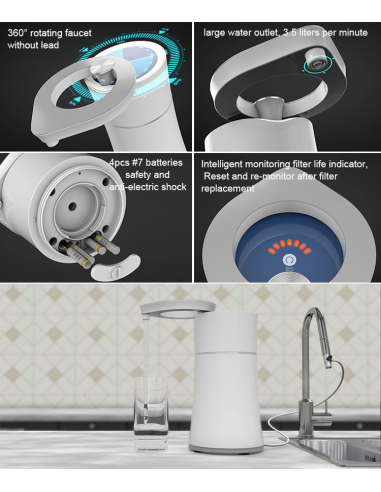 360° rotating faucet without lead

large water outlet, 3.5 liters per minute

4pcs #7 batteries safety and anti-electric shock

Intelligent monitoring filter life indicator, Reset and re-monitor after filter replacement