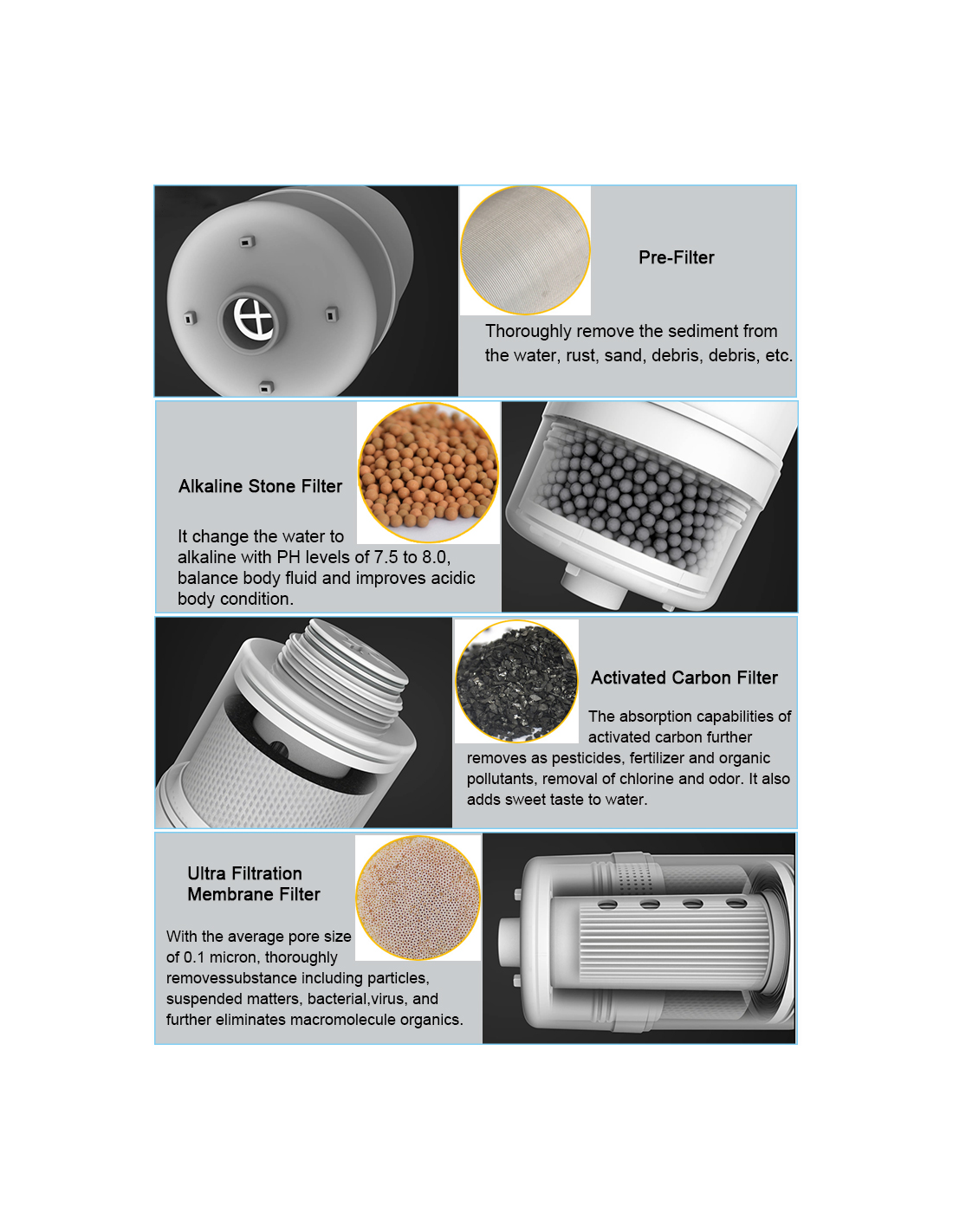 Pre-Filter

Thoroughly remove the sediment from the water, rust, sand, debris, debris, etc.

Alkaline Stone Filter

It change the water to alkaline with PH levels of 7.5 to 8.0, balance body fluid and improves acidic body condition.

Activated Carbon Filter

The absorption capabilities of activated carbon further removes as pesticides, fertilizer and organic pollutants, removal of chlorine and odor. It also adds sweet taste to water.

Ultra Filtration Membrane Filter

With the average pore size of 0.1 micron, thoroughly removessubstance including particles, suspended matters, bacterial,virus, and further eliminates macromolecule organics.